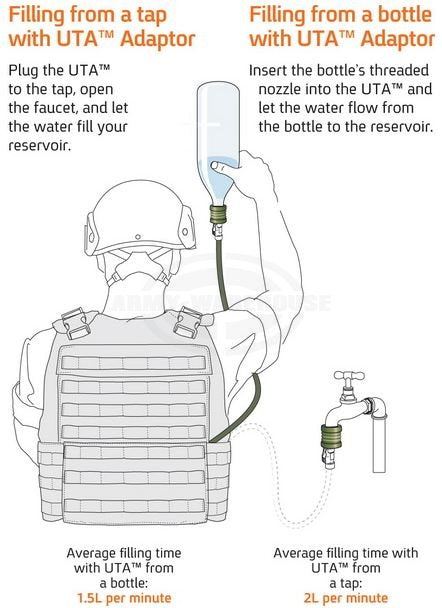 Filling from a tap with UTA™ Adaptor

Plug the UTA™ to the tap, open the faucet, and let the water fill your reservoir.

Filling from a bottle with UTA™ Adaptor

Insert the bottle's threaded nozzle into the UTA™ and let the water flow from the bottle to the reservoir.

ARMY-WAREHOUSE

Average filling time with UTA™ from a bottle:
1.5L per minute

Average filling time with UTA™ from a tap:
2L per minute